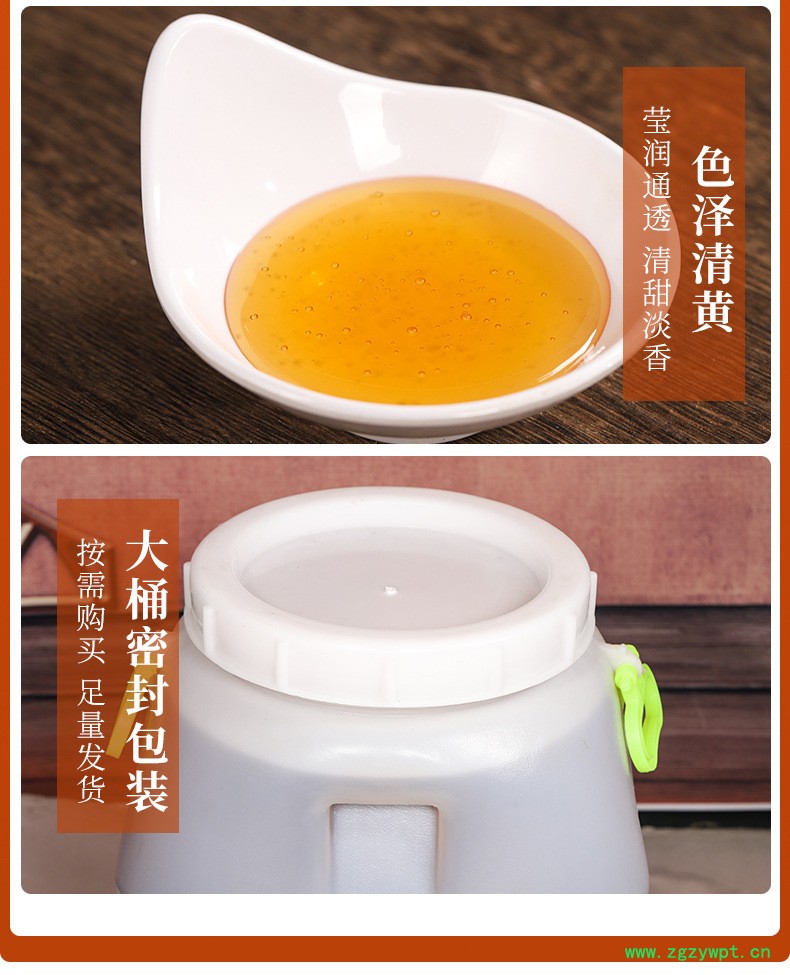 色泽清黄

莹润通透 清甜淡香

大桶密封包装

按需购买 足量发货

www.zgzywpt.cn