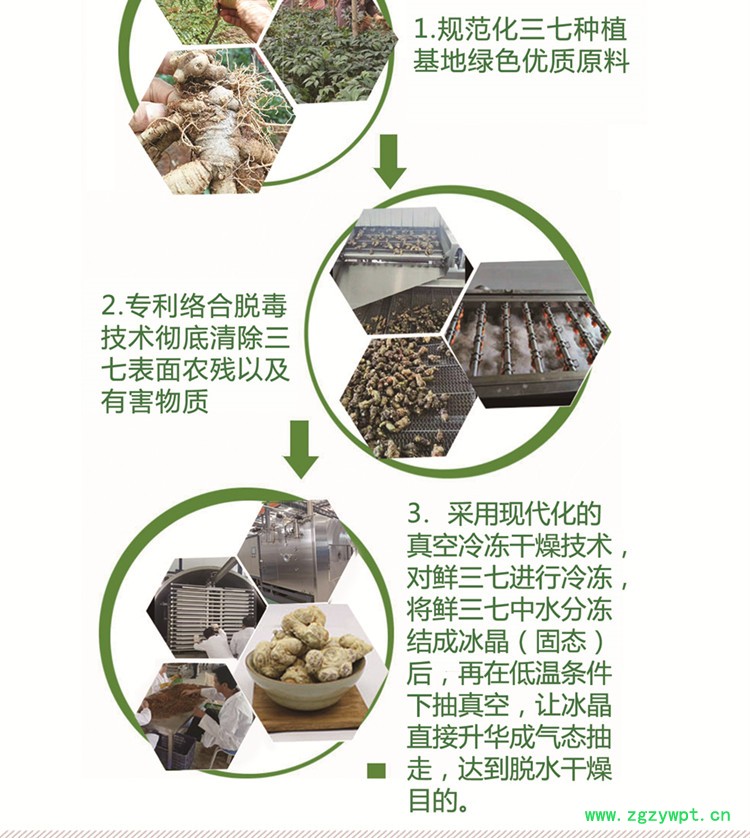 1.规范化三七种植基地绿色优质原料

2.专利络合脱毒技术彻底清除三七表面农残以及有害物质

3. 采用现代化的真空冷冻干燥技术，对鲜三七进行冷冻，将鲜三七中水分冻结成冰晶（固态）后，再在低温条件下抽真空，让冰晶直接升华成气态抽走，达到脱水干燥目的。

www.zgzywpt.cn