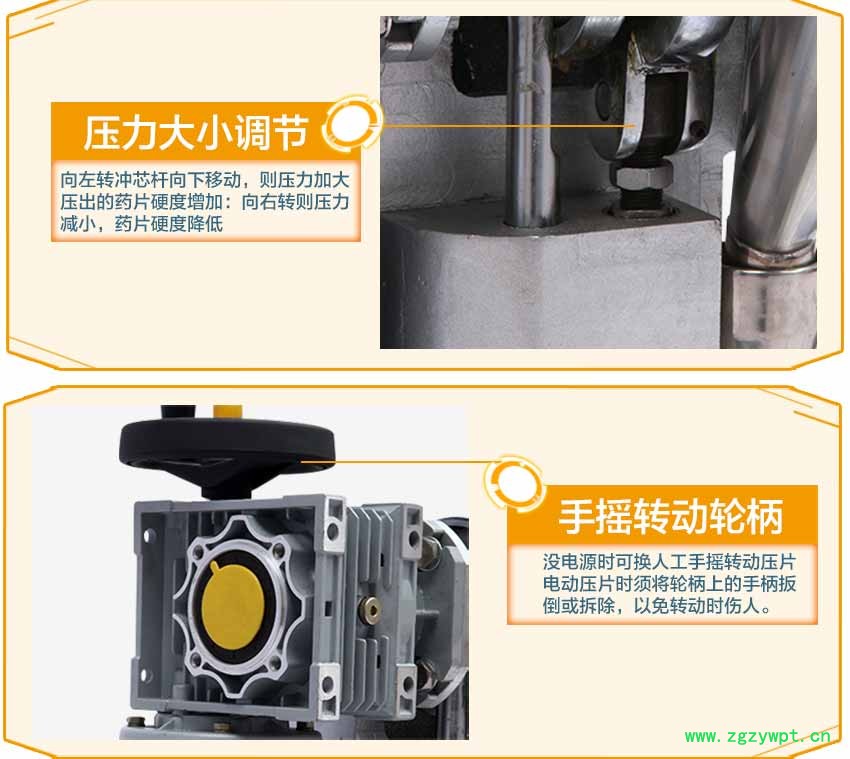 压力大小调节

向左转冲芯杆向下移动，则压力加大压出的药片硬度增加：向右转则压力减小，药片硬度降低

手摇转动轮柄

没电源时可换人工手摇转动压片电动压片时须将轮柄上的手柄扳倒或拆除，以免转动时伤人。

www.zgzywpt.cn