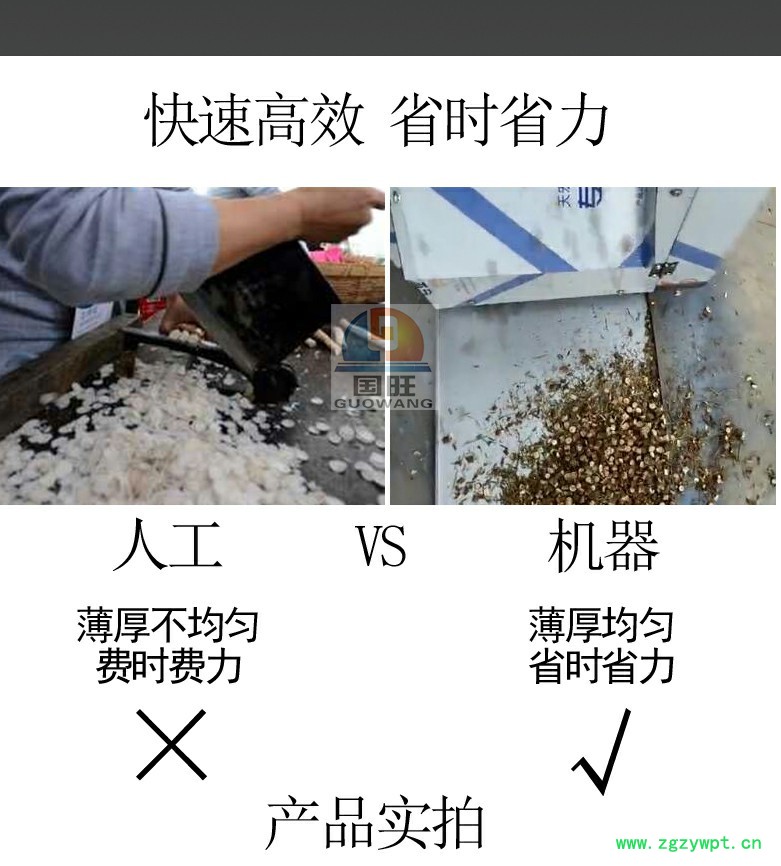 快速高效 省时省力

国旺
GUOWANG

人工 VS 机器

薄厚不均匀
费时费力

薄厚均匀
省时省力

×

√

产品实拍

www.zgzywpt.cn