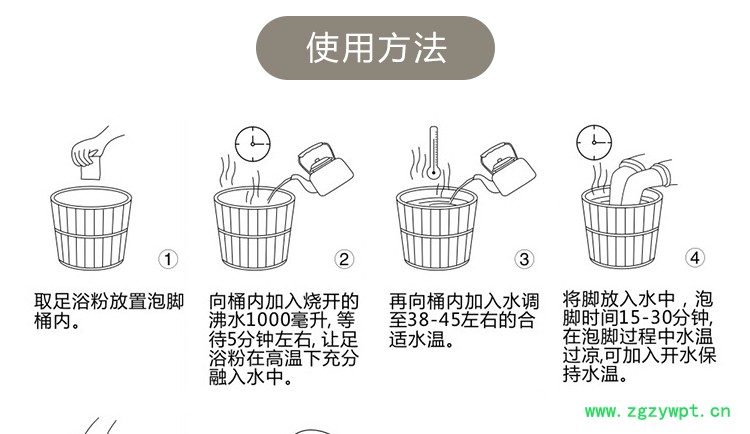 使用方法

①
取足浴粉放置泡脚桶内。

②
向桶内加入烧开的沸水1000毫升, 等待5分钟左右, 让足浴粉在高温下充分融入水中。

③
再向桶内加入水调至38-45左右的合适水温。

④
将脚放入水中，泡脚时间15-30分钟, 在泡脚过程中水温过凉,可加入开水保持水温。

www.zgzywpt.cn