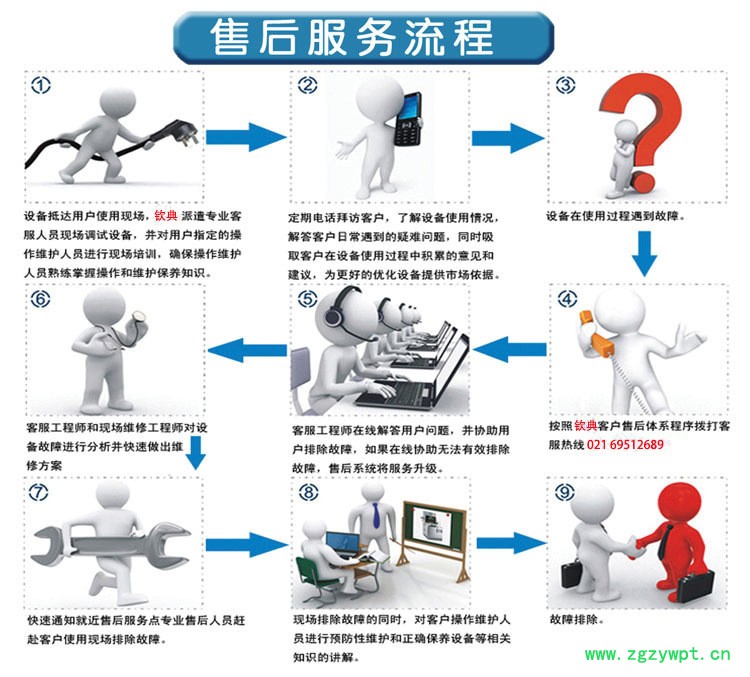 售后服务流程

①
设备抵达用户使用现场，钦典 派遣专业客服人员现场调试设备，并对用户指定的操作维护人员进行现场培训，确保操作维护人员熟练掌握操作和维护保养知识。

②
定期电话拜访客户，了解设备使用情况，解答客户日常遇到的疑难问题，同时吸取客户在设备使用过程中积累的意见和建议，为更好的优化设备提供市场依据。

③
设备在使用过程遇到故障。

④
按照钦典客户售后体系程序拨打客服热线 021 69512689

⑤
客服工程师在线解答用户问题，并协助用户排除故障，如果在线协助无法有效排除故障，售后系统将服务升级。

⑥
客服工程师和现场维修工程师对设备故障进行分析并快速做出维修方案

⑦
快速通知就近售后服务点专业售后人员赶赴客户使用现场排除故障。

⑧
现场排除故障的同时，对客户操作维护人员进行预防性维护和正确保养设备等相关知识的讲解。

⑨
故障排除。

www.zgzywpt.cn