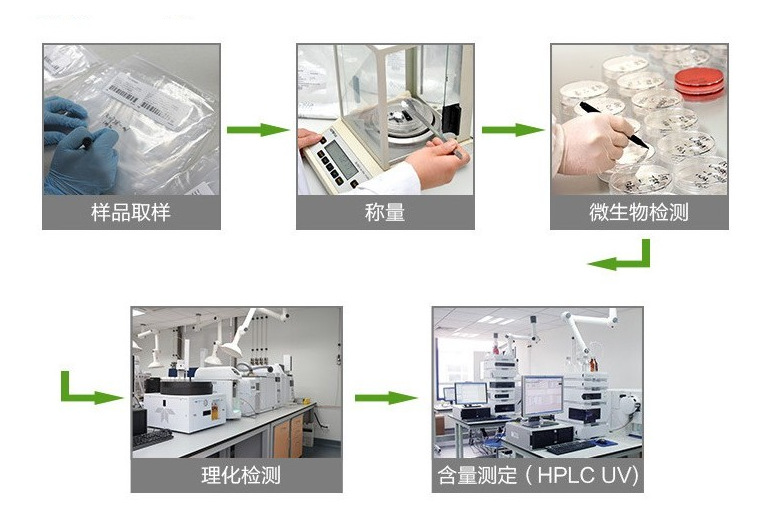 样品取样

称量

微生物检测

理化检测

含量测定（HPLC UV)