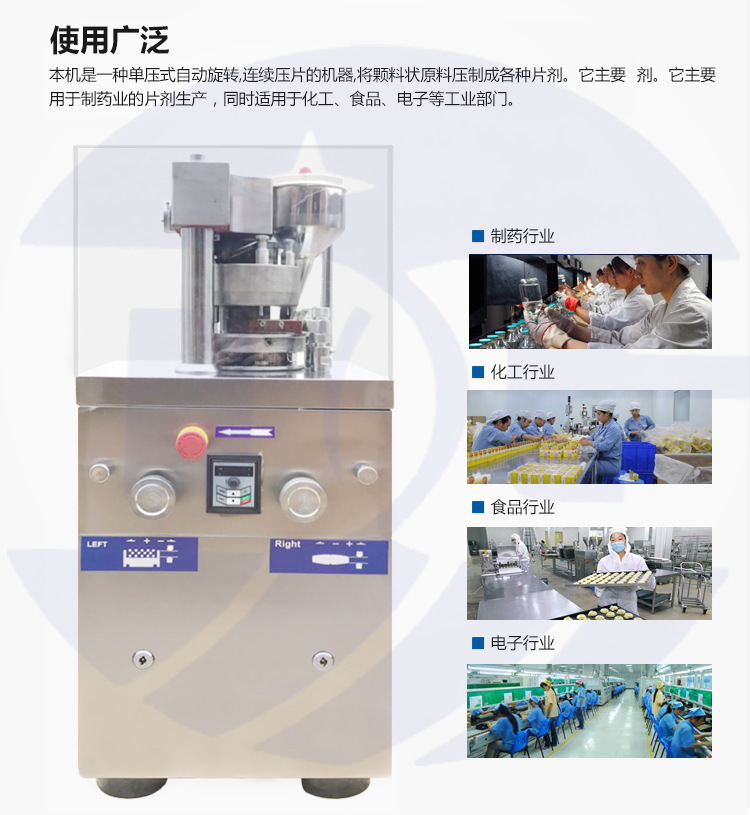 使用广泛

本机是一种单压式自动旋转,连续压片的机器,将颗料状原料压制成各种片剂。它主要 剂。它主要用于制药业的片剂生产，同时适用于化工、食品、电子等工业部门。

LEFT

Right

制药行业

化工行业

食品行业

电子行业