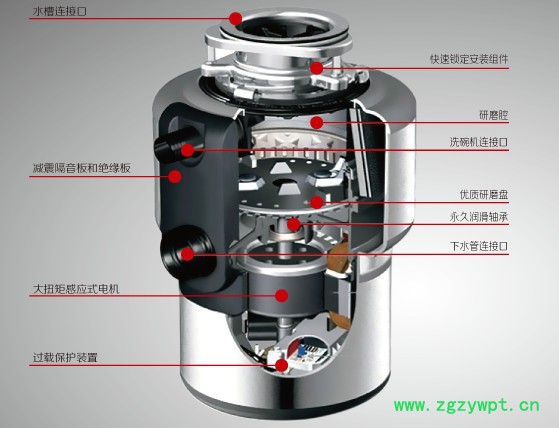 水槽连接口

快速锁定安装组件

研磨腔

洗碗机连接口

减震隔音板和绝缘板

优质研磨盘

永久润滑轴承

下水管连接口

大扭矩感应式电机

过载保护装置

www.zgzywpt.cn